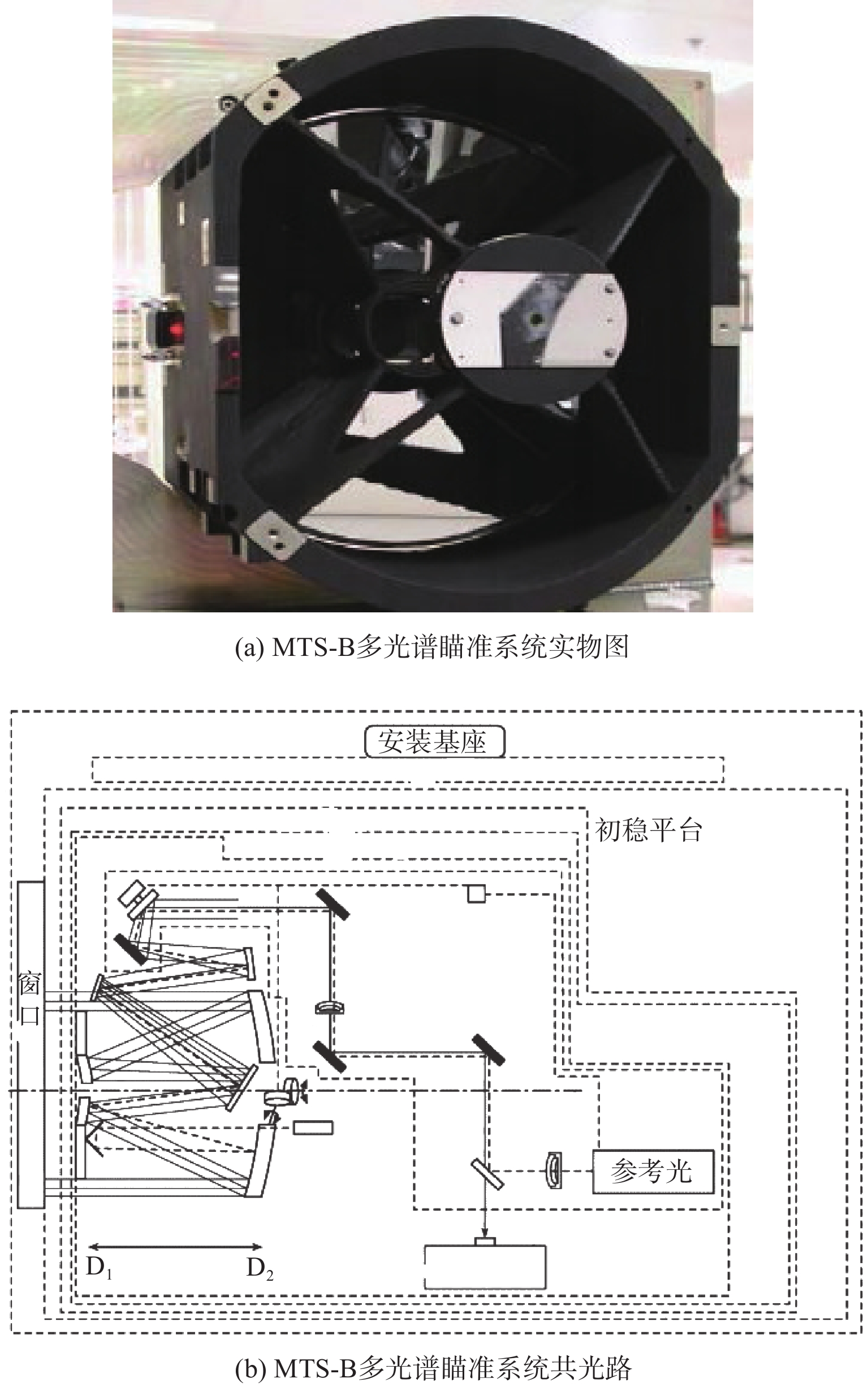 (a) MTS-B多光谱瞄准系统实物图

安装基座

初稳平台

窗口

参考光

$D_1$

$D_2$

(b) MTS-B多光谱瞄准系统共光路