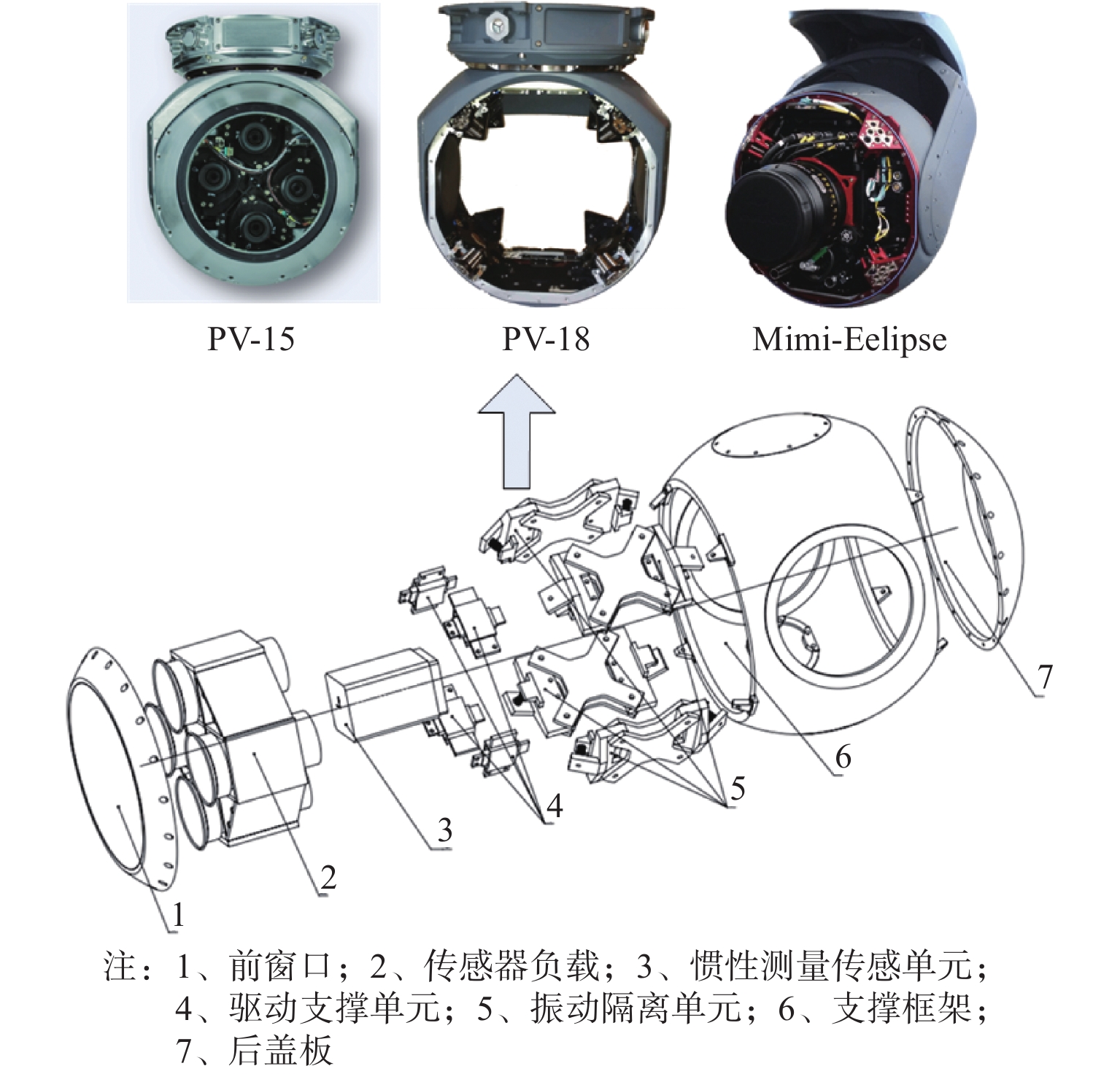 PV-15

PV-18

Mimi-Eelipse

7

6

5

4

3

2

1

注：1、前窗口；2、传感器负载；3、惯性测量传感单元；4、驱动支撑单元；5、振动隔离单元；6、支撑框架；7、后盖板