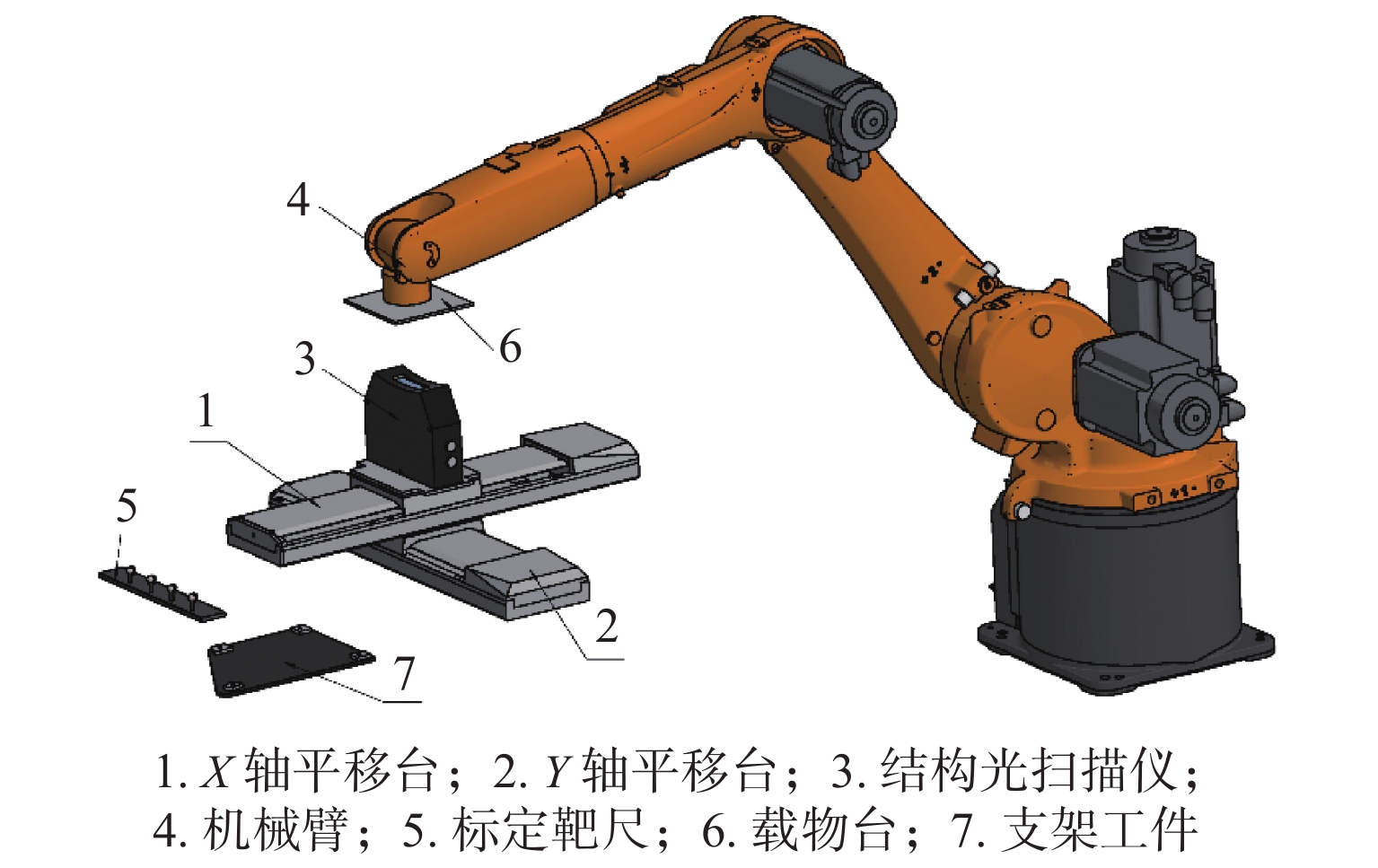 4

6

3

1

5

2

7

1. $X$ 轴平移台；2. $Y$ 轴平移台；3. 结构光扫描仪；
4. 机械臂；5. 标定靶尺；6. 载物台；7. 支架工件